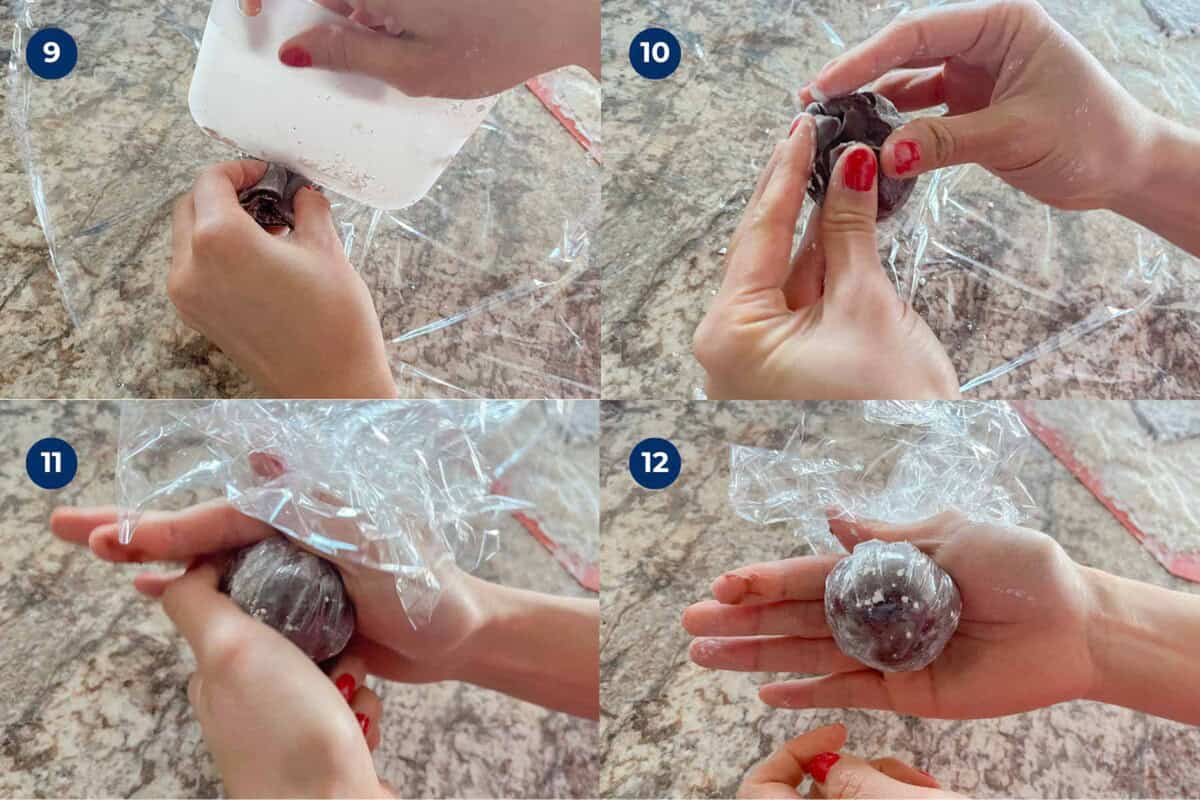 9

10

11

12